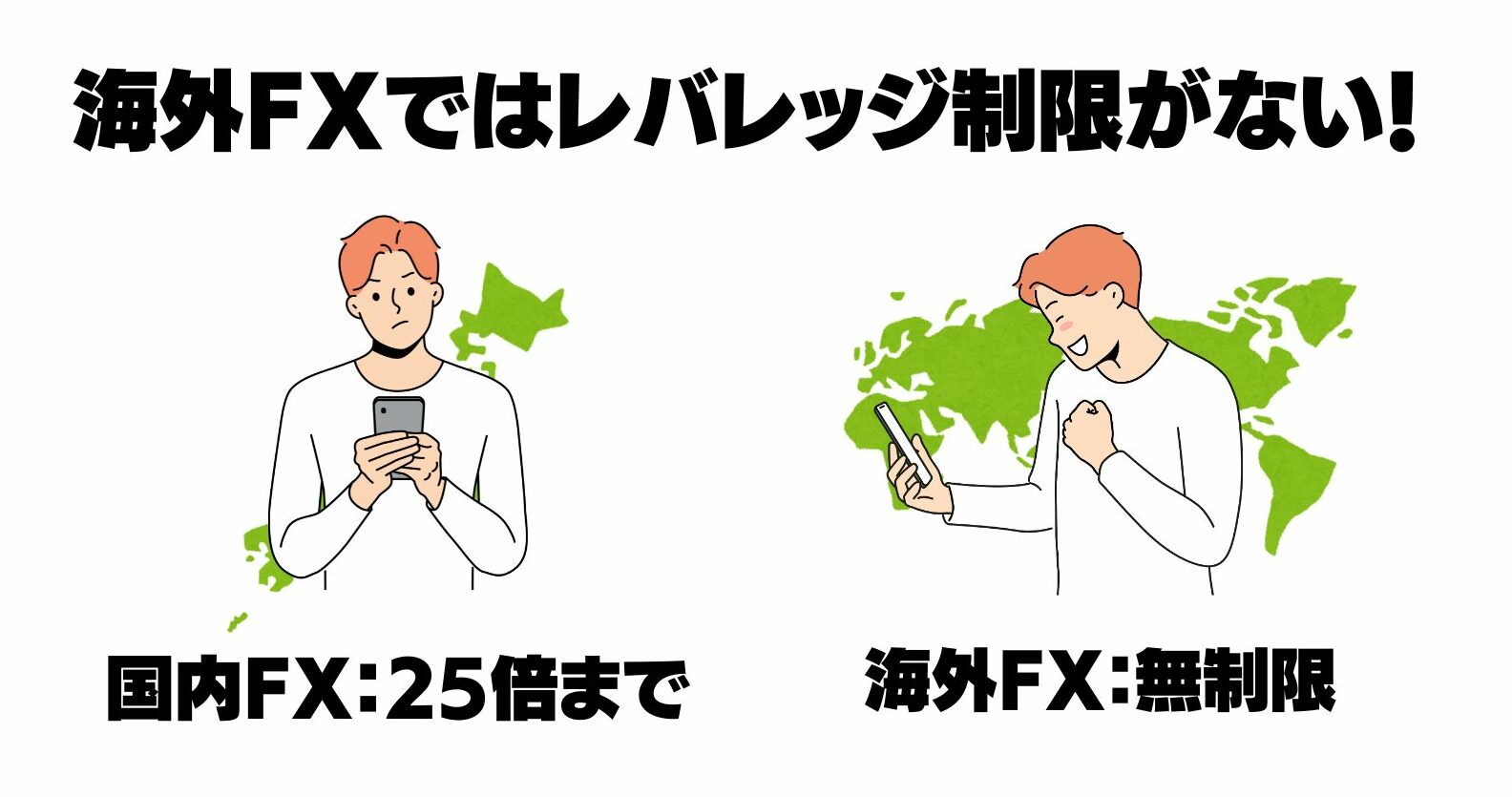 海外FXではレバレッジ制限がない!

国内FX:25倍まで

海外FX:無制限